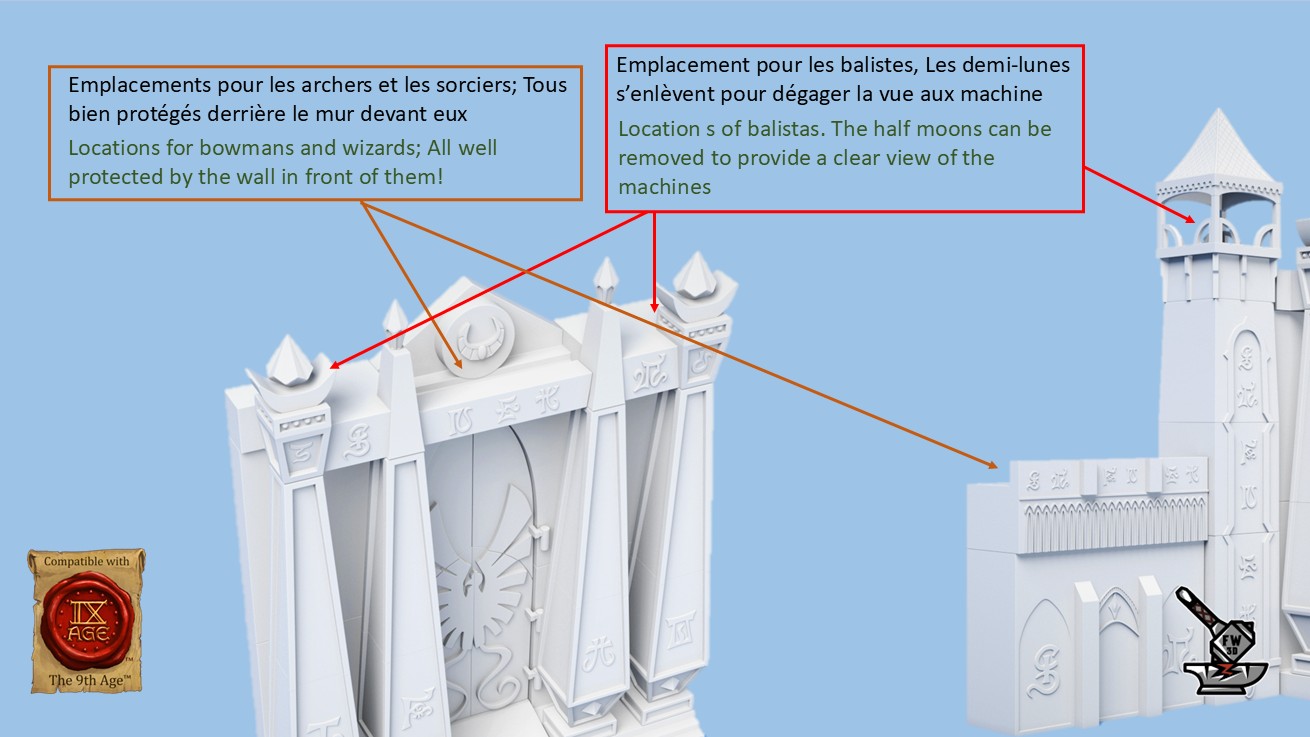 Emplacements pour les archers et les sorciers; Tous bien protégés derrière le mur devant eux

Locations for bowmans and wizards; All well protected by the wall in front of them!

Emplacement pour les balistes, Les demi-lunes s'enlèvent pour dégager la vue aux machine

Location s of balistas. The half moons can be removed to provide a clear view of the machines

Compatible with

IX AGE

The 9th Age™

FW 3D